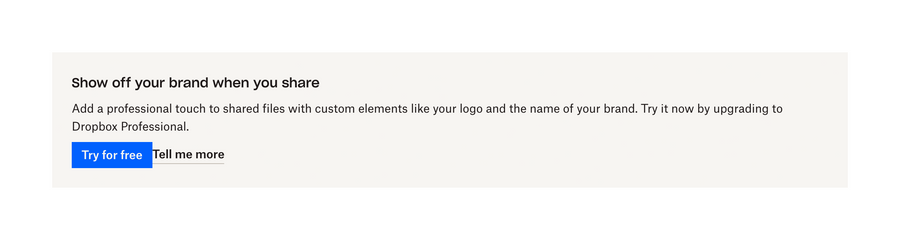 Show off your brand when you share

Add a professional touch to shared files with custom elements like your logo and the name of your brand. Try it now by upgrading to Dropbox Professional.

Try for free Tell me more