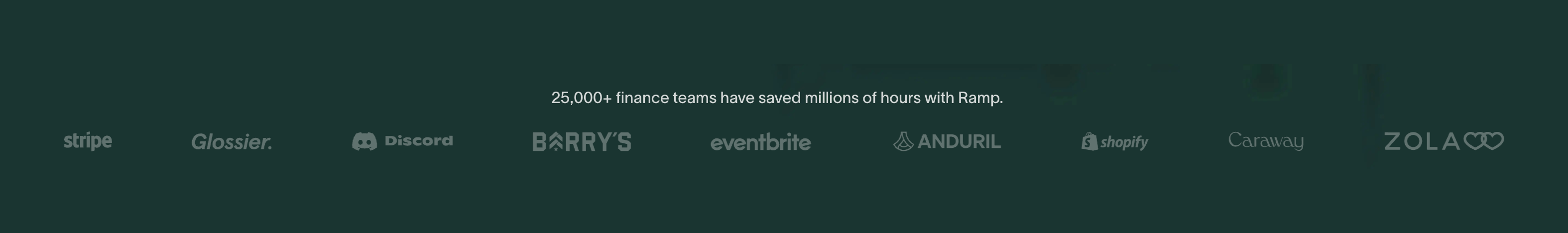 25,000+ finance teams have saved millions of hours with Ramp.

stripe Glossier. Discord BARRY'S eventbrite ANDURIL shopify Caraway ZOLA