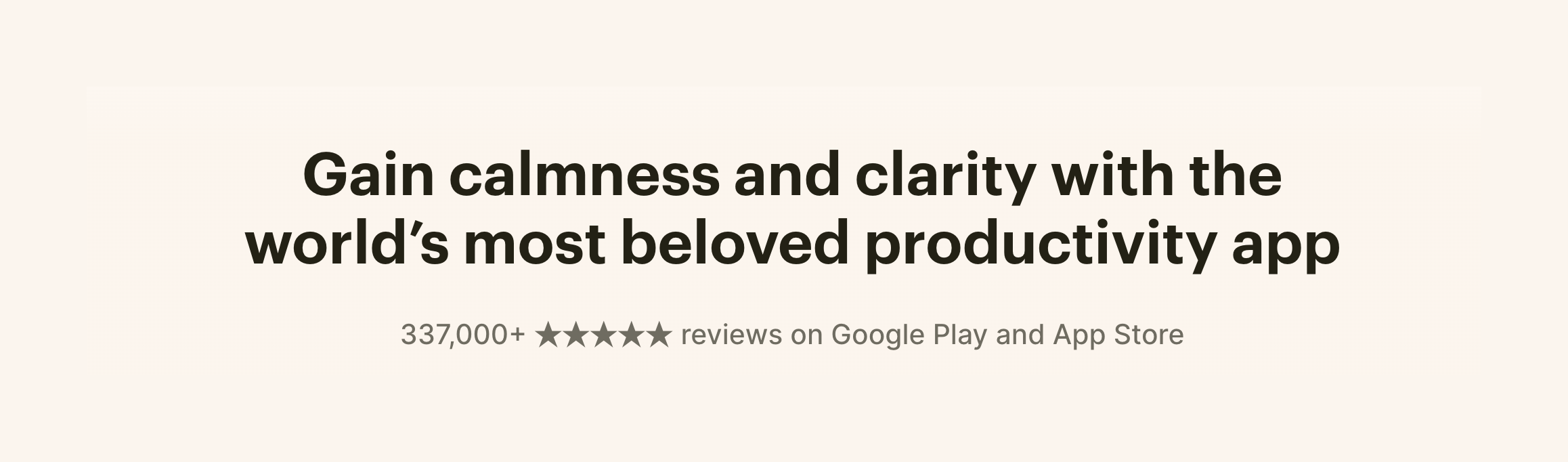 Gain calmness and clarity with the world's most beloved productivity app

337,000+ ★★★★★ reviews on Google Play and App Store