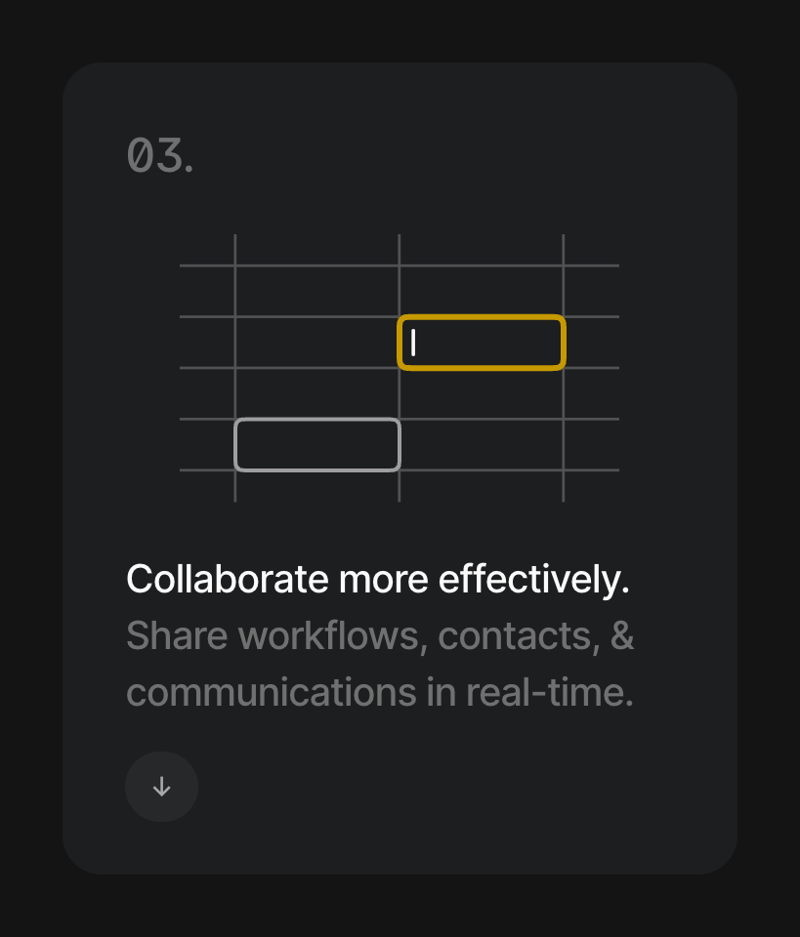 03.

Collaborate more effectively. Share workflows, contacts, & communications in real-time.