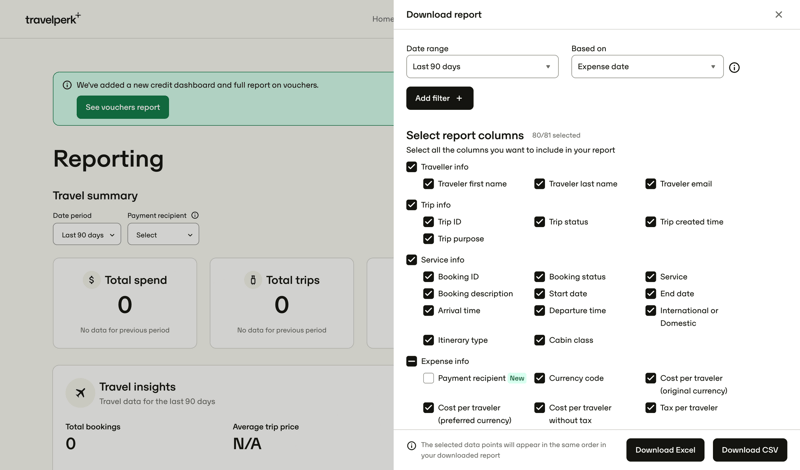 travelperk+

Home

We've added a new credit dashboard and full report on vouchers.

See vouchers report

Reporting

Travel summary

Date period
Last 90 days

Payment recipient
Select

$ Total spend
0
No data for previous period

Total trips
0
No data for previous period

Travel insights
Travel data for the last 90 days

Total bookings
0

Average trip price
N/A

Download report

Date range
Last 90 days

Based on
Expense date

Add filter +

Select report columns 80/81 selected
Select all the columns you want to include in your report

Traveller info
Traveler first name
Traveler last name
Traveler email

Trip info
Trip ID
Trip status
Trip created time
Trip purpose

Service info
Booking ID
Booking status
Service
Booking description
Start date
End date
Arrival time
Departure time
International or Domestic
Itinerary type
Cabin class

Expense info
Payment recipient New
Currency code
Cost per traveler (original currency)
Cost per traveler (preferred currency)
Cost per traveler without tax
Tax per traveler

The selected data points will appear in the same order in your downloaded report

Download Excel
Download CSV